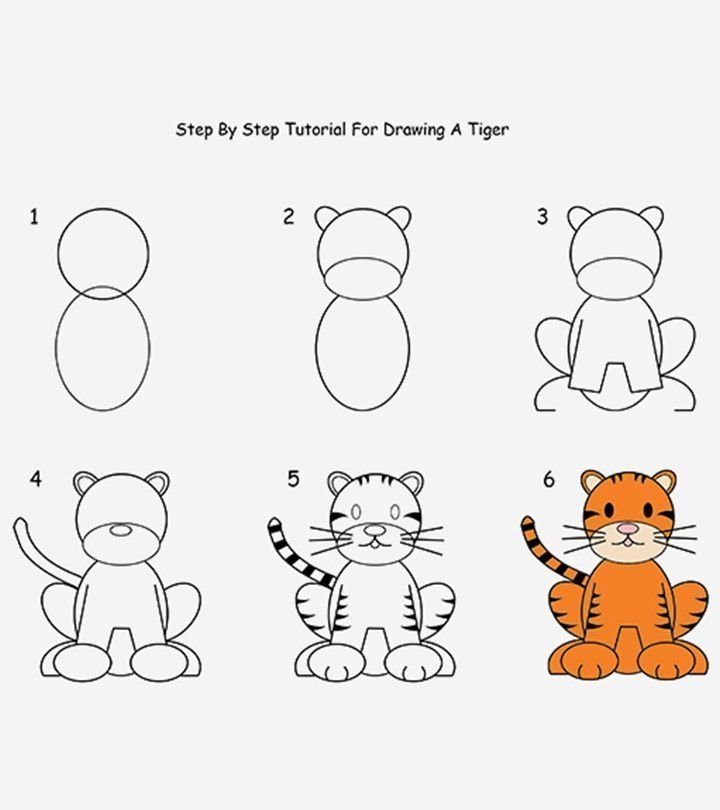 Step By Step Tutorial For Drawing A Tiger

1

2

3

4

5

6