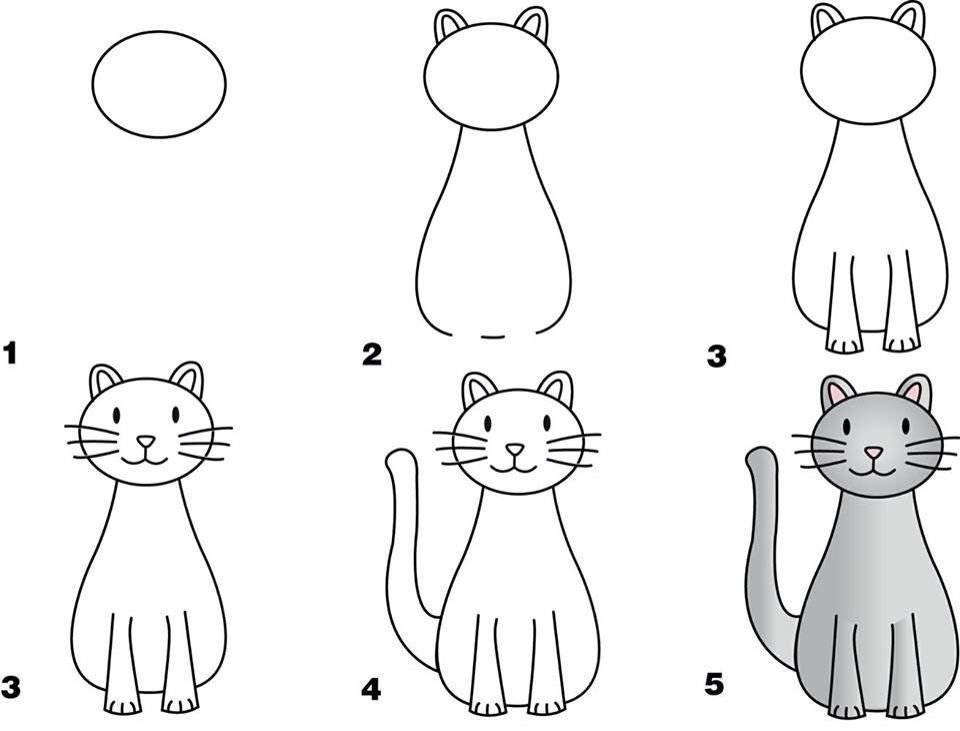 1

2

3

3

4

5