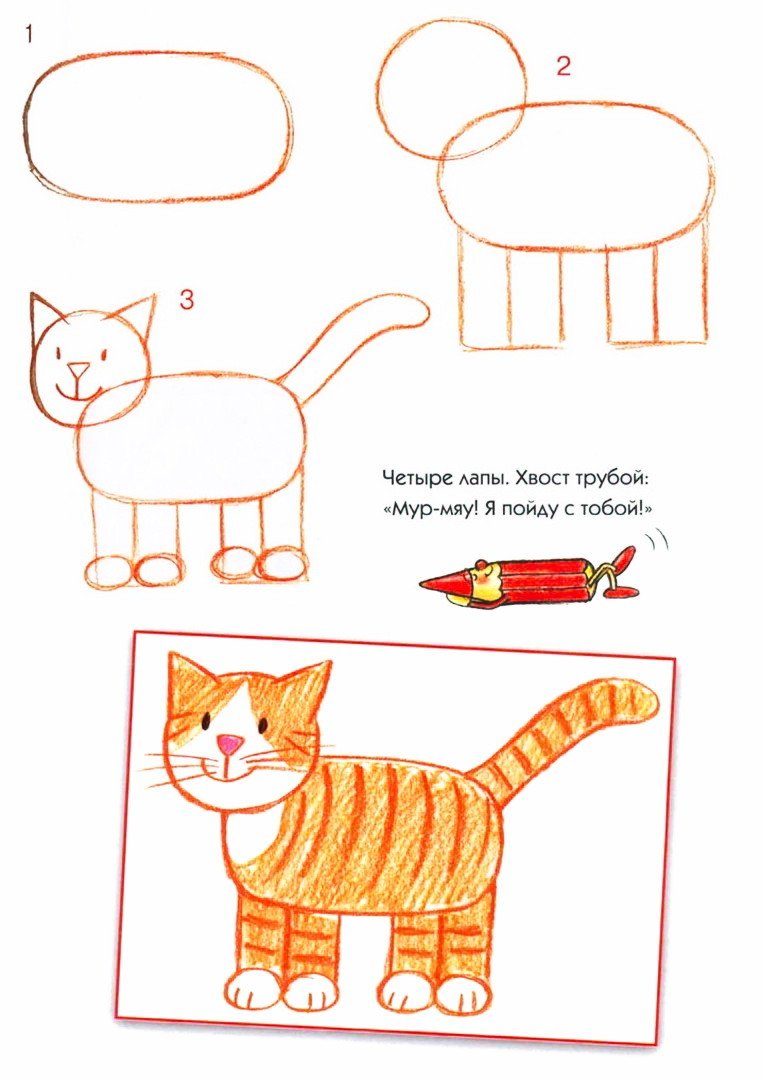 1

2

3

Четыре лапы. Хвост трубой:
«Мур-мяу! Я пойду с тобой!»