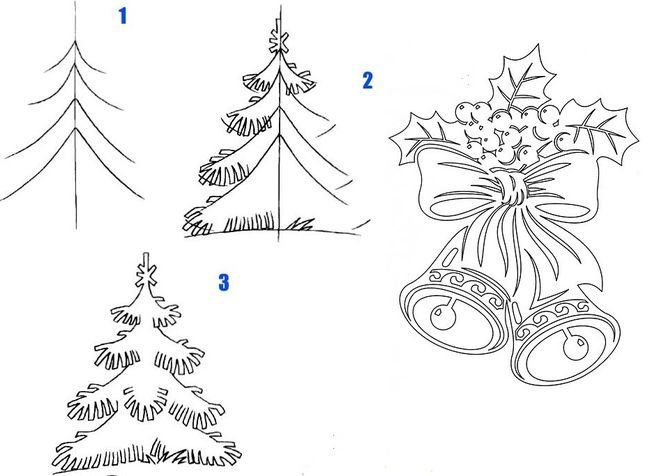 1

2

3