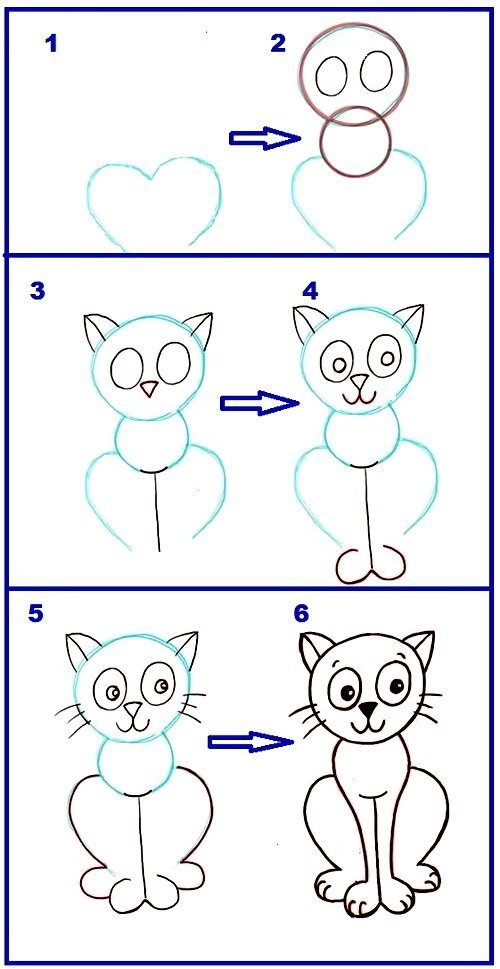 1

2

3

4

5

6