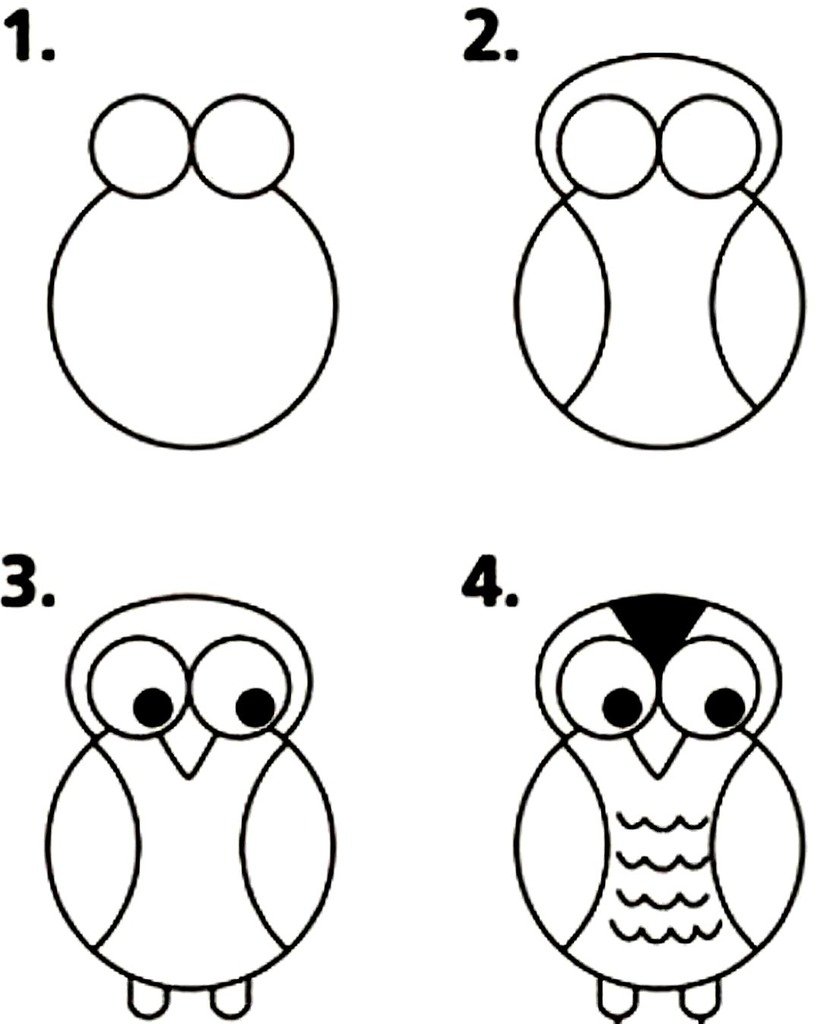 1.

2.

3.

4.