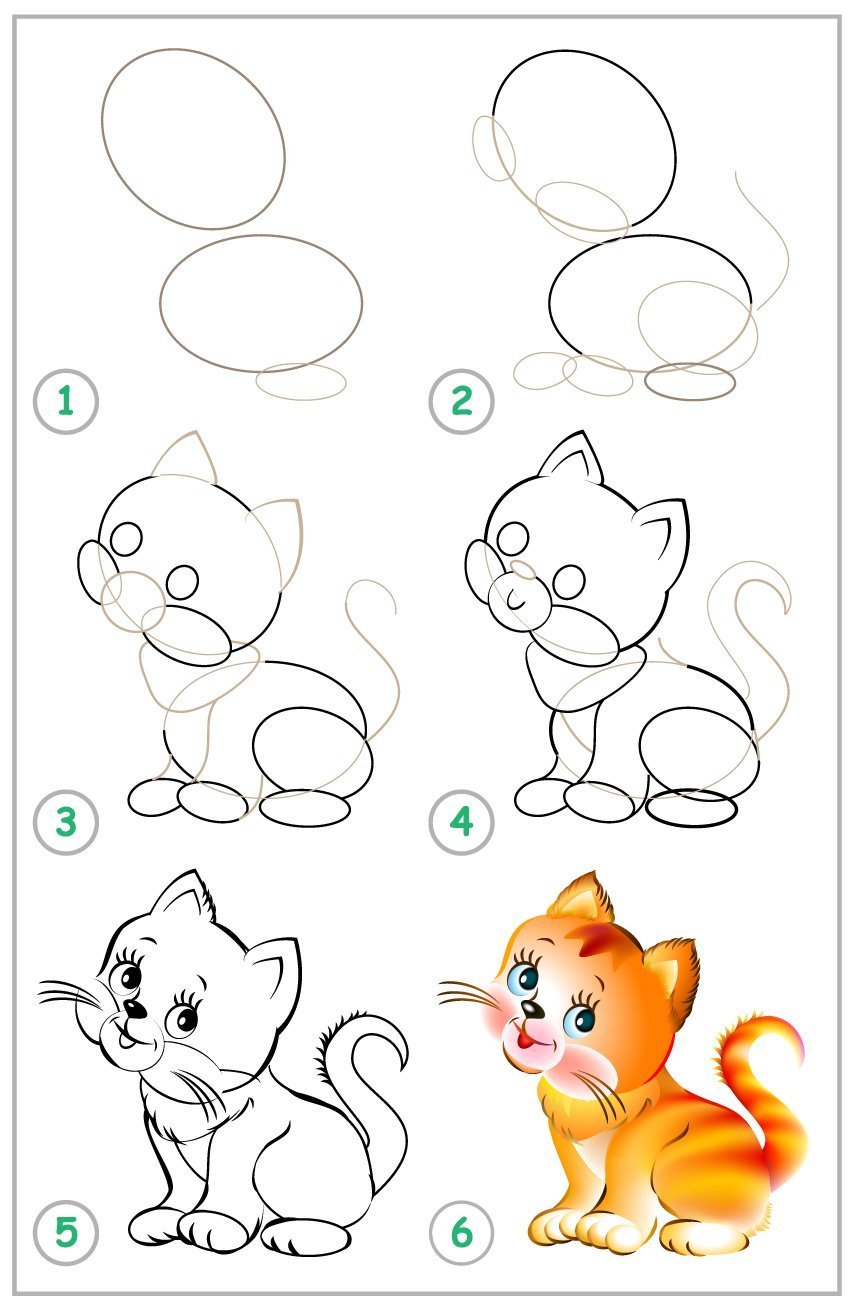 1

2

3

4

5

6