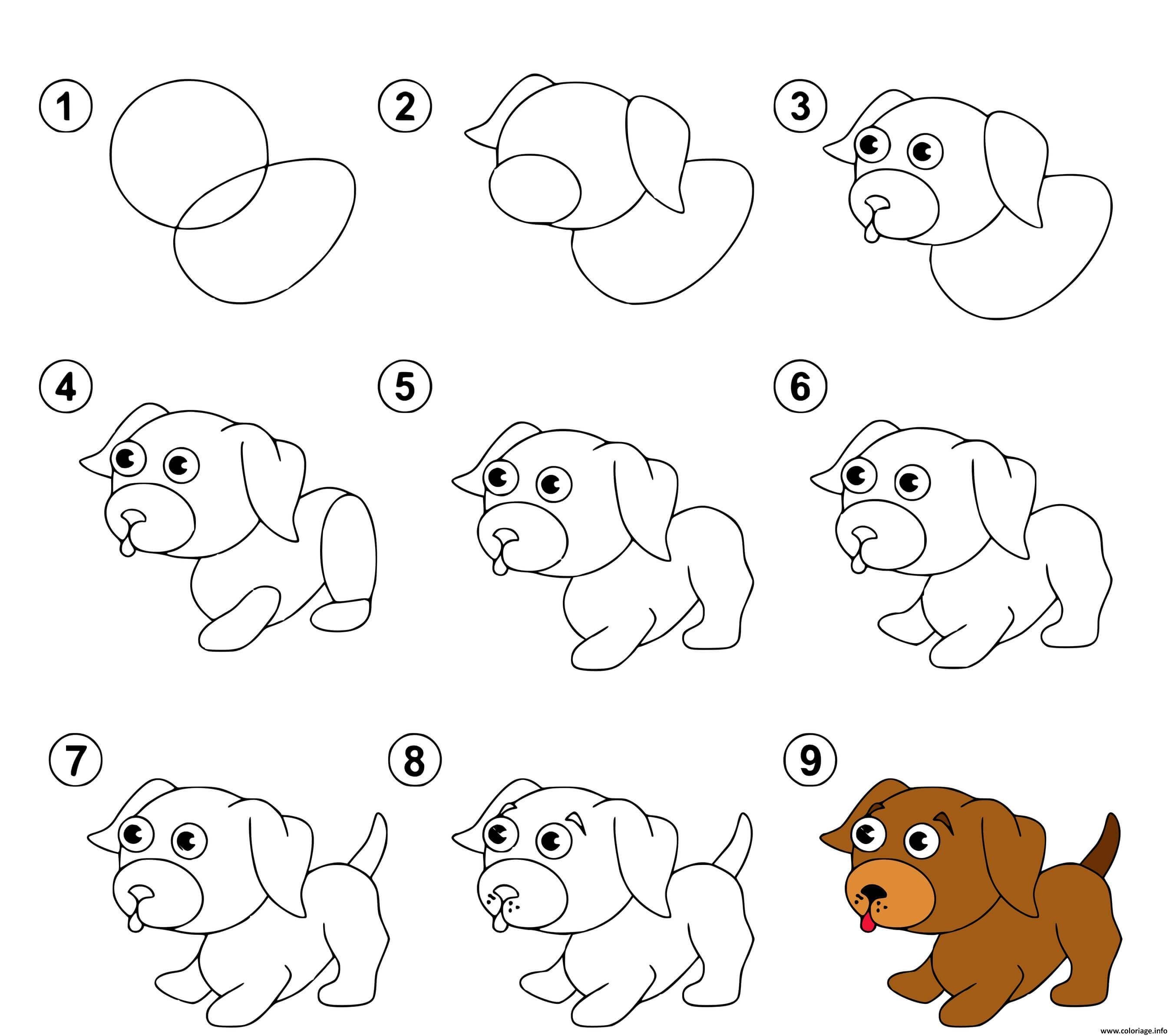 1
2
3
4
5
6
7
8
9
www.coloriage.info