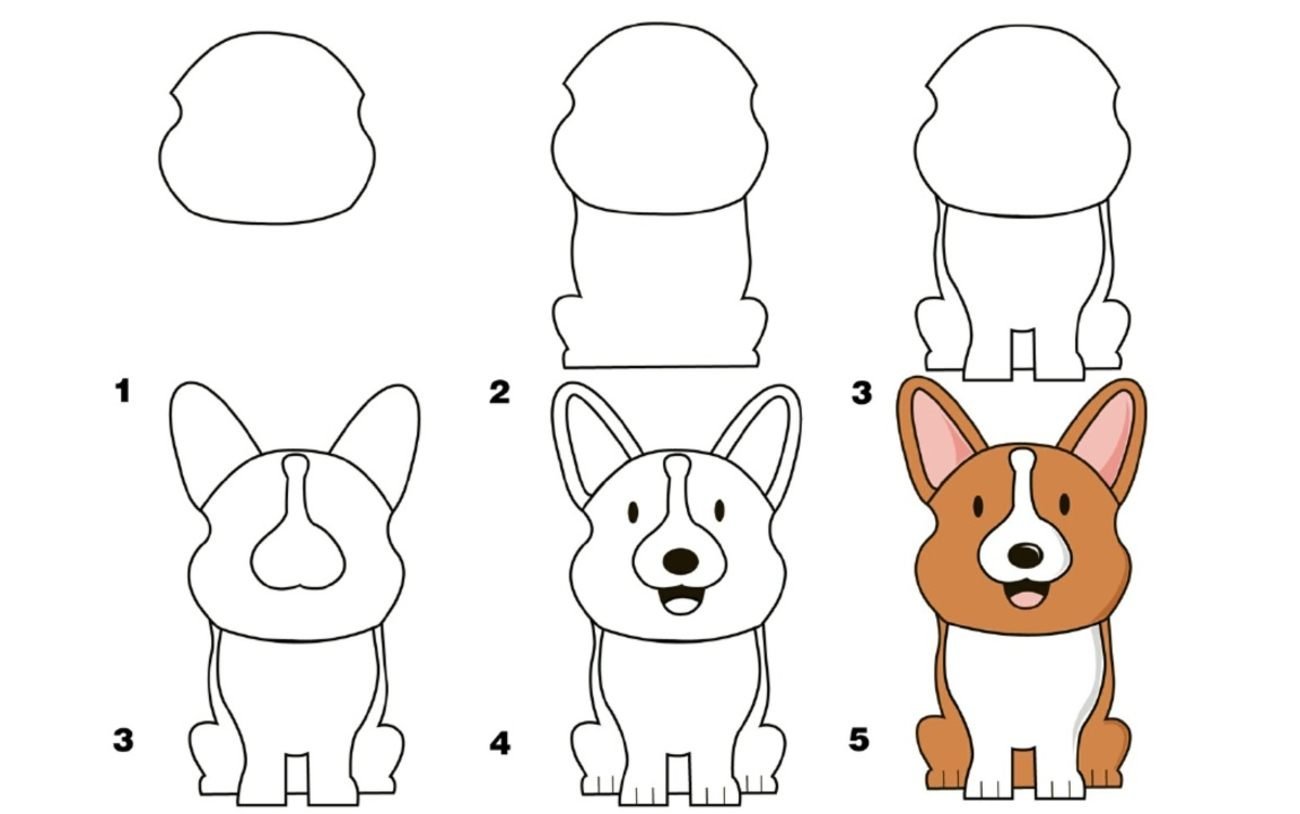 1

2

3

3

4

5