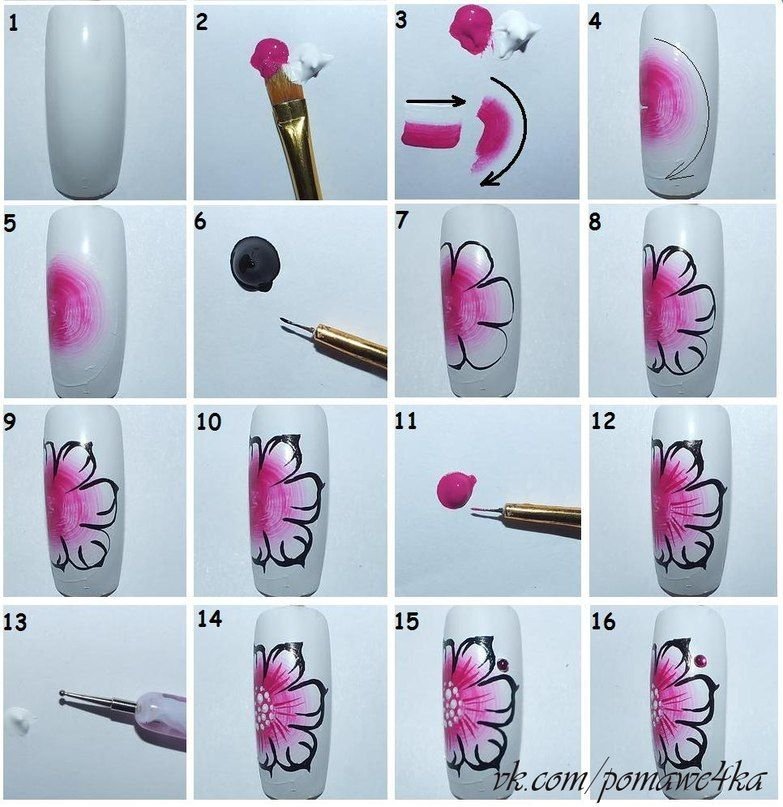 1
2
3
4
5
6
7
8
9
10
11
12
13
14
15
16
vk.com/pomawe4ka