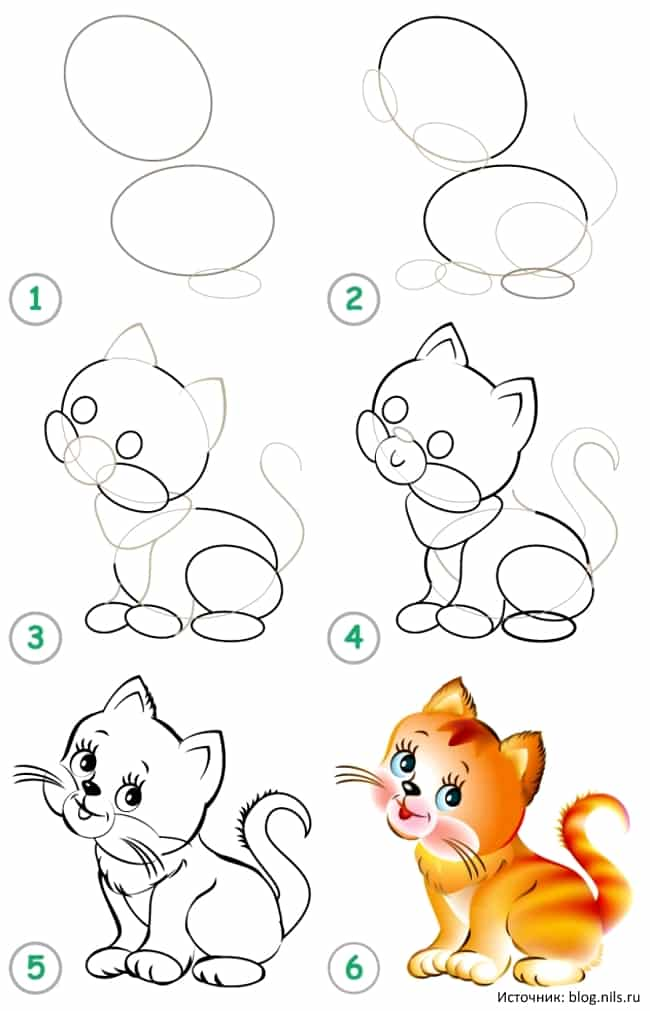 1

2

3

4

5

6

Источник: blog.nils.ru