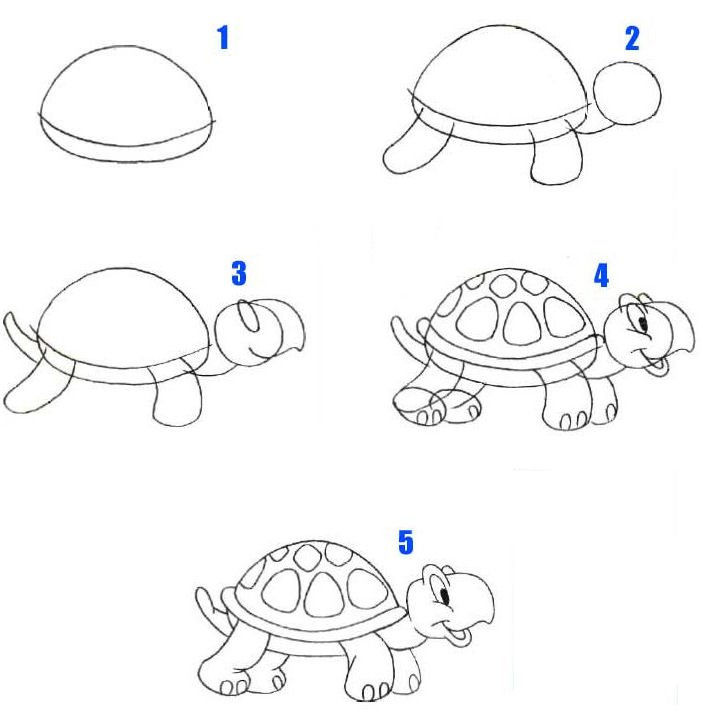 1

2

3

4

5