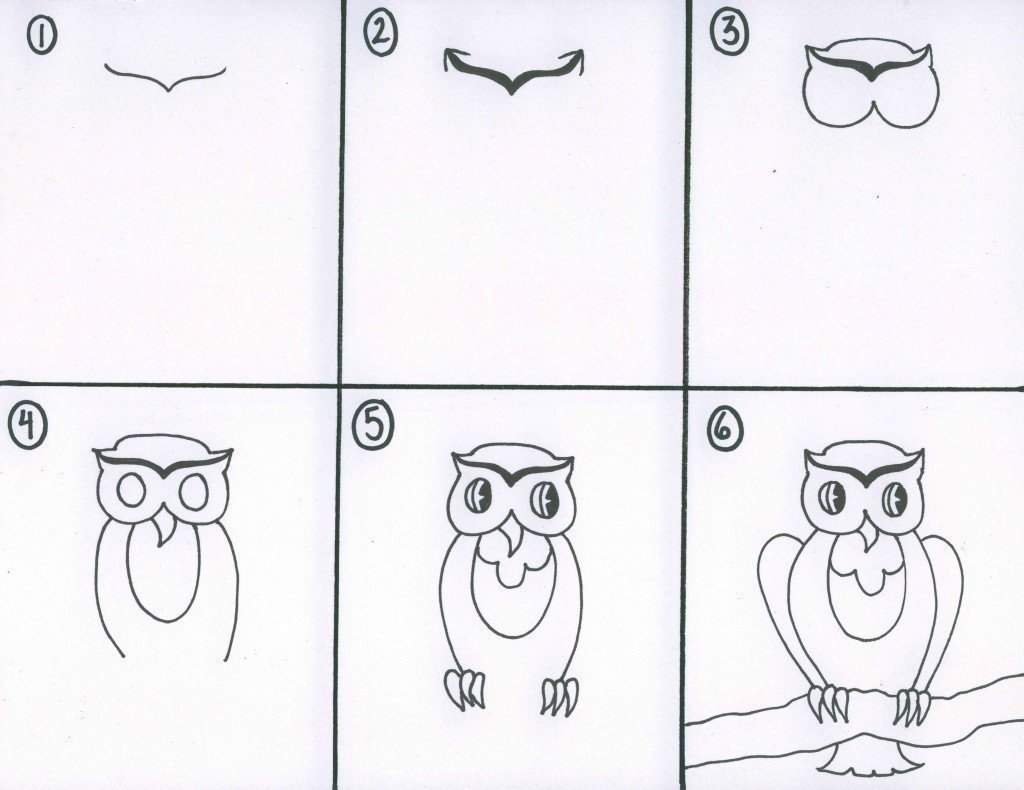 ①

②

③

④

⑤

⑥