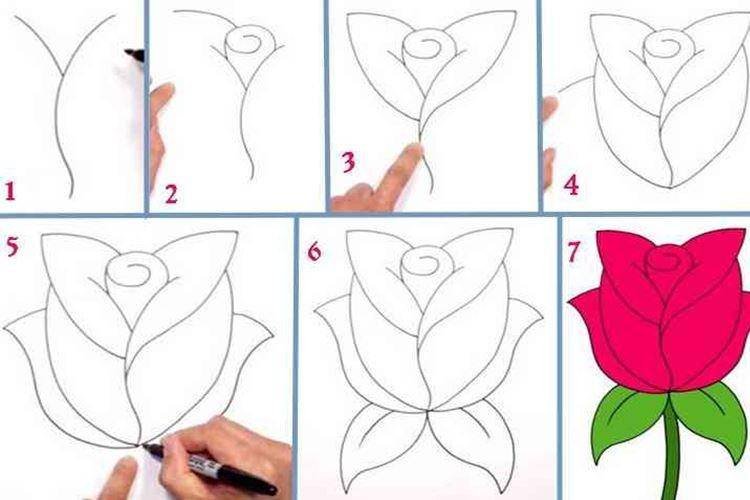 1
2
3
4
5
6
7