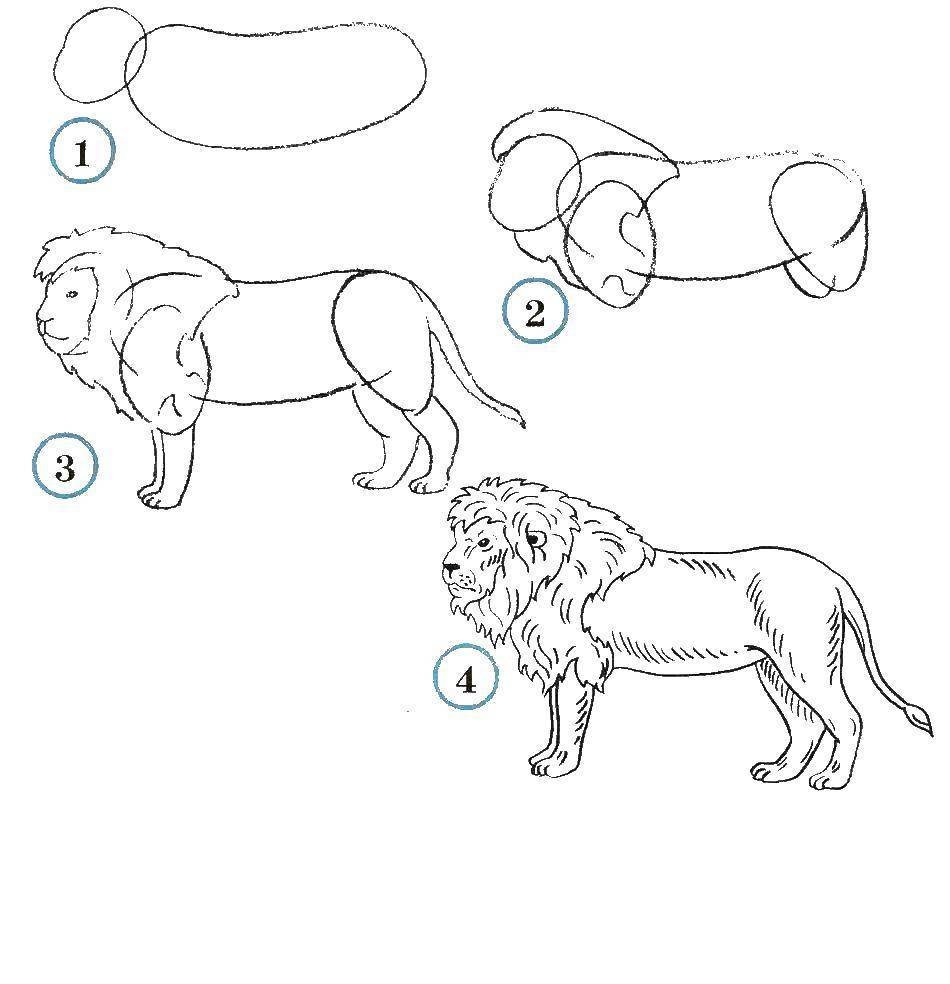 1

2

3

4