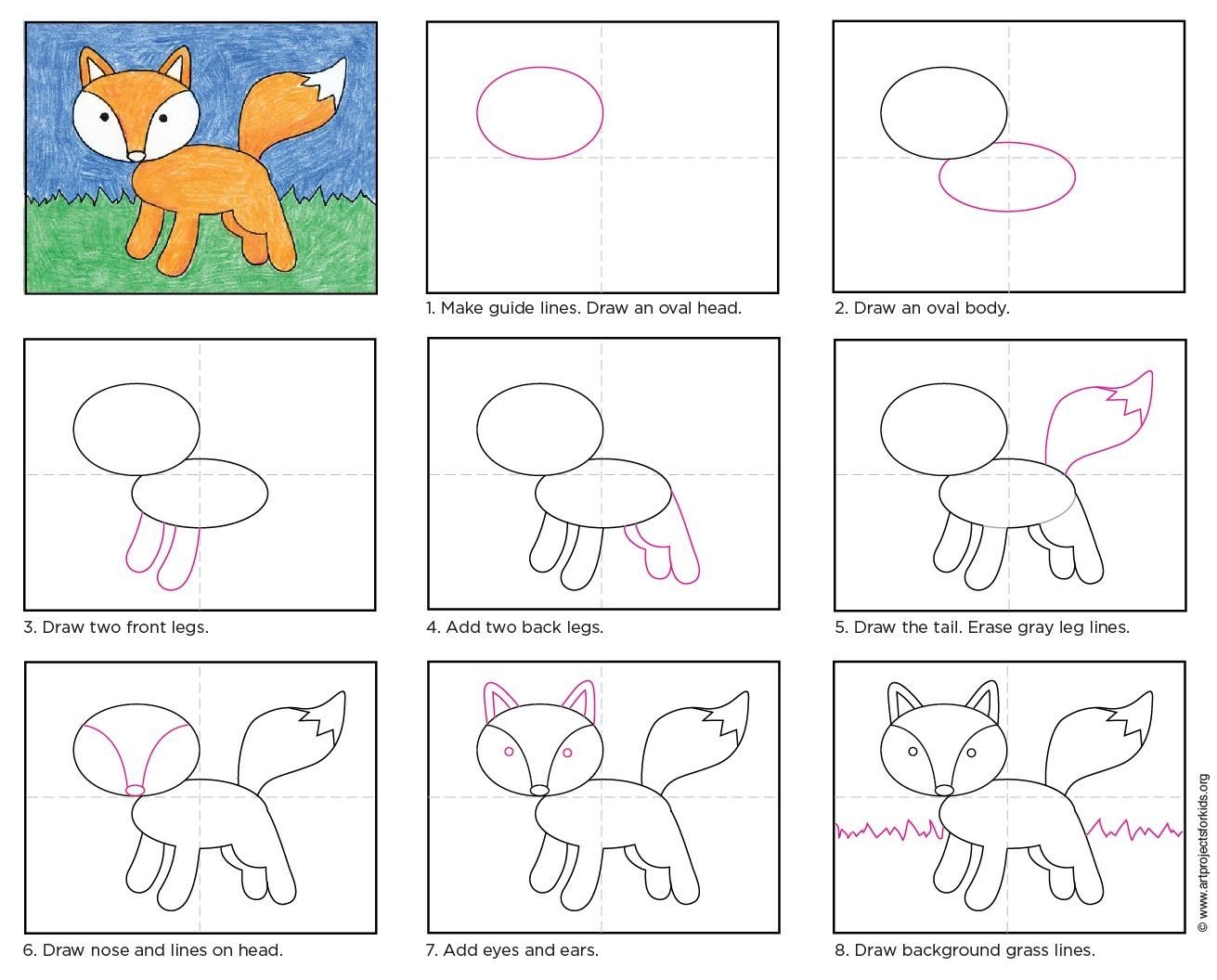 1. Make guide lines. Draw an oval head.

2. Draw an oval body.

3. Draw two front legs.

4. Add two back legs.

5. Draw the tail. Erase gray leg lines.

6. Draw nose and lines on head.

7. Add eyes and ears.

8. Draw background grass lines.

© www.artprojectsforkids.org