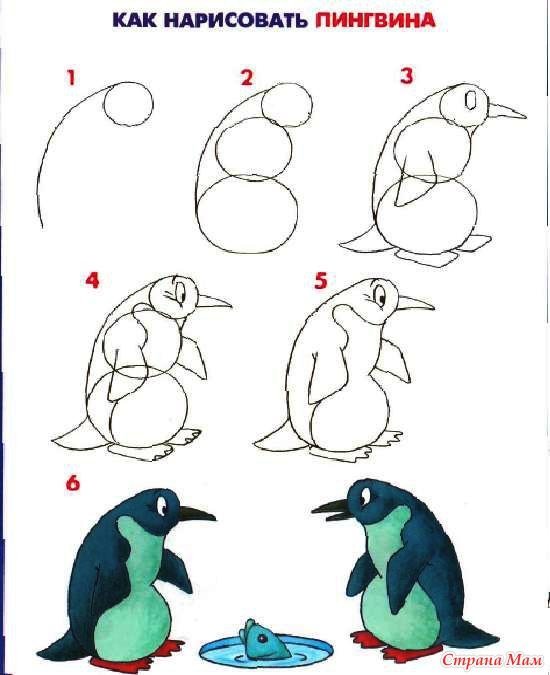 КАК НАРИСОВАТЬ ПИНГВИНА

1

2

3

4

5

6

Страна Мам