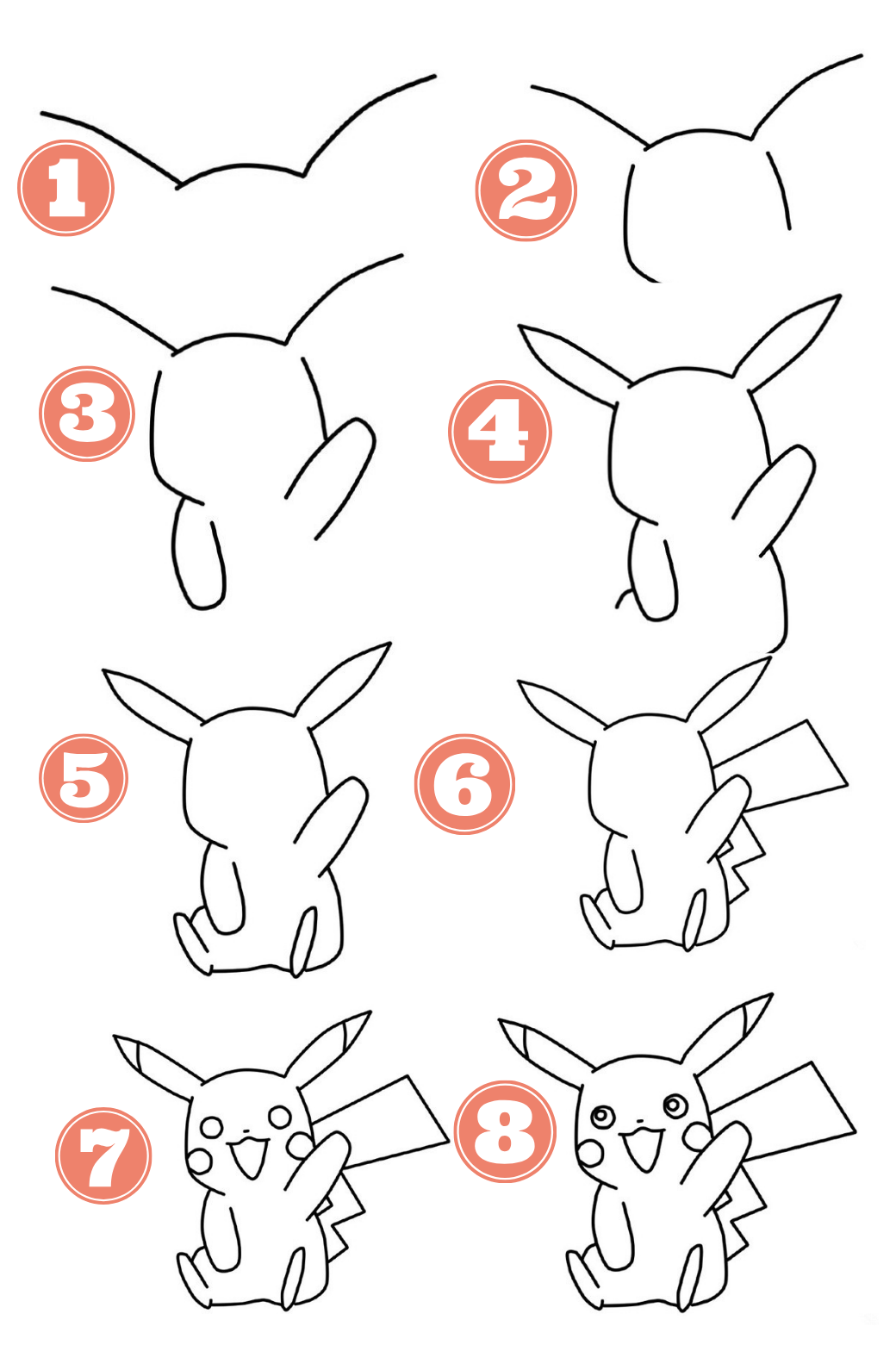 1
2
3
4
5
6
7
8