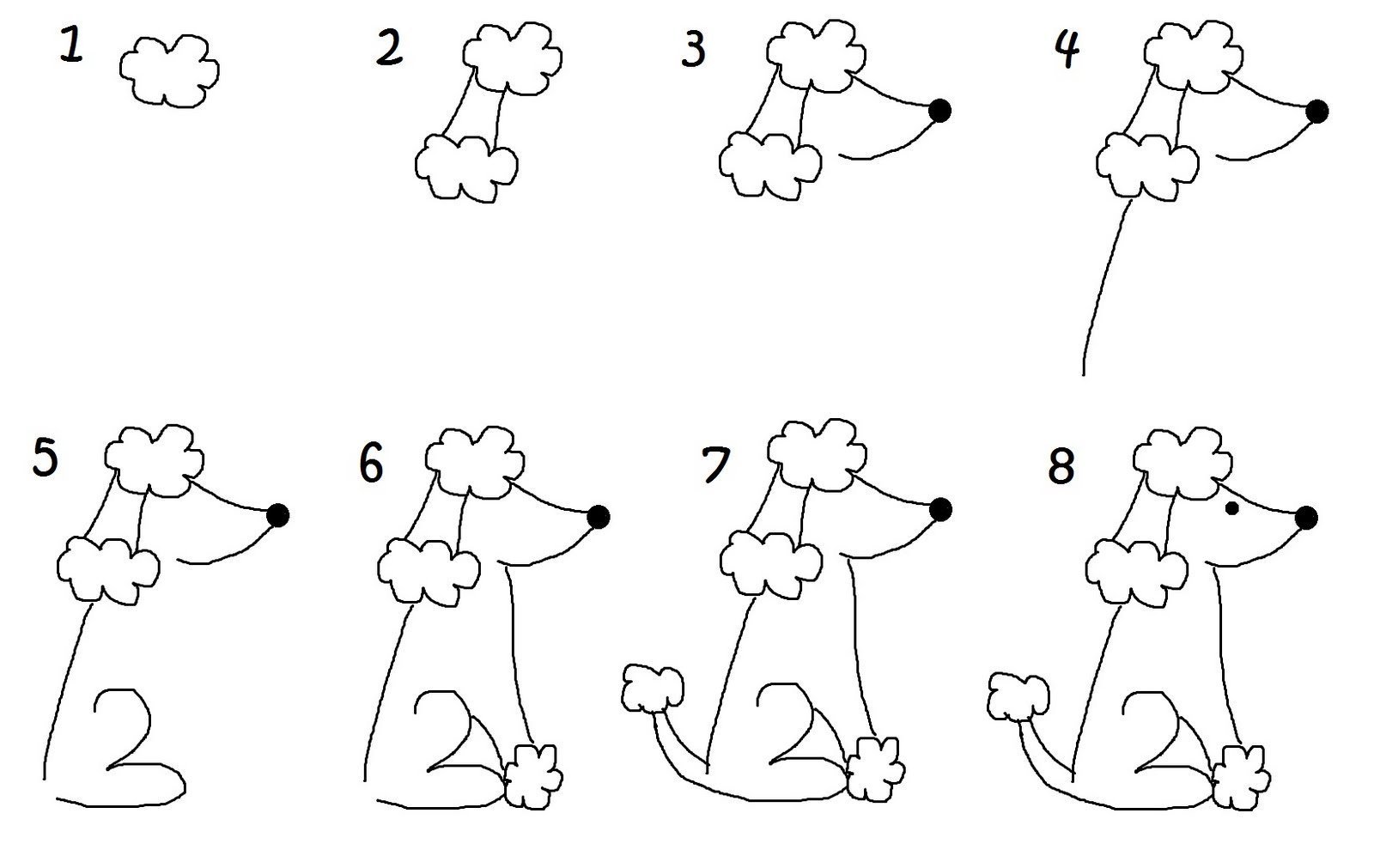 1 2 3 4

5 6 7 8