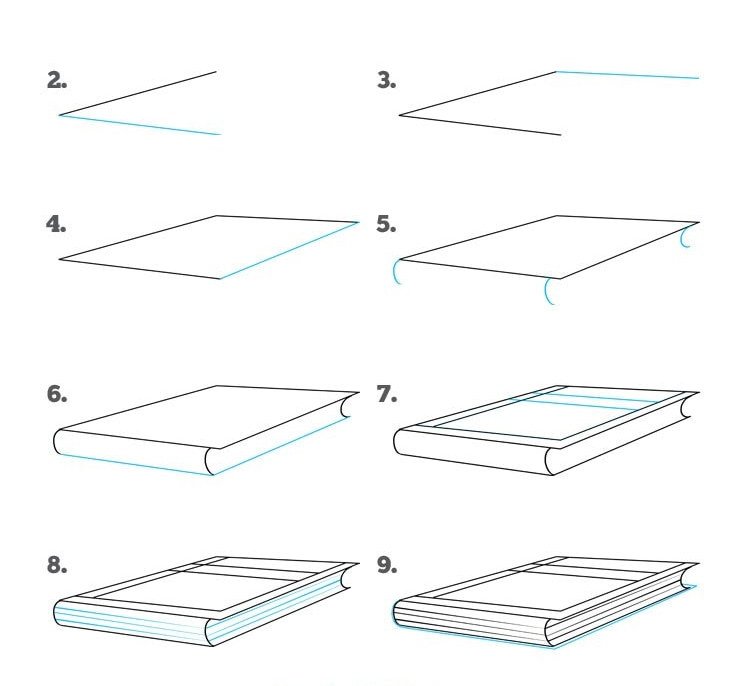 2.

3.

4.

5.

6.

7.

8.

9.