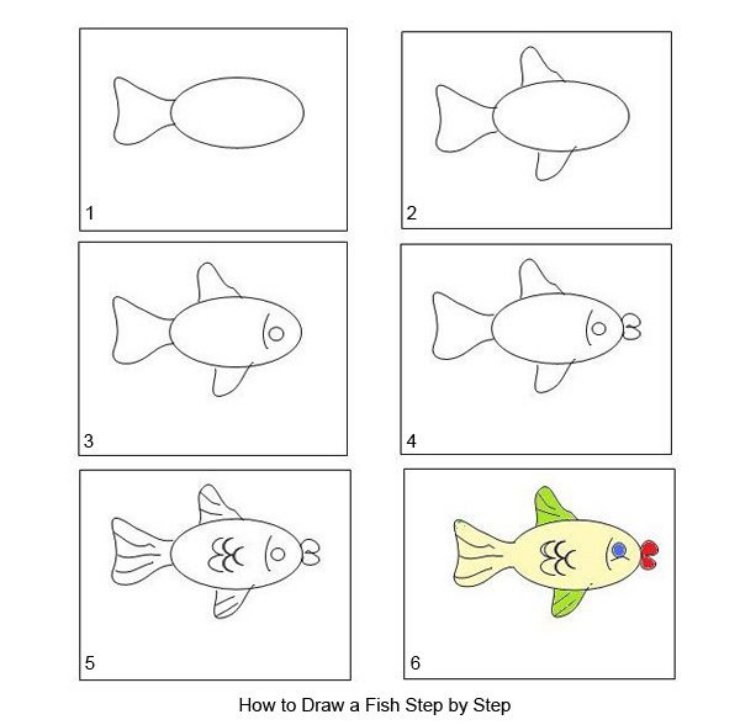 1

2

3

4

5

6

How to Draw a Fish Step by Step