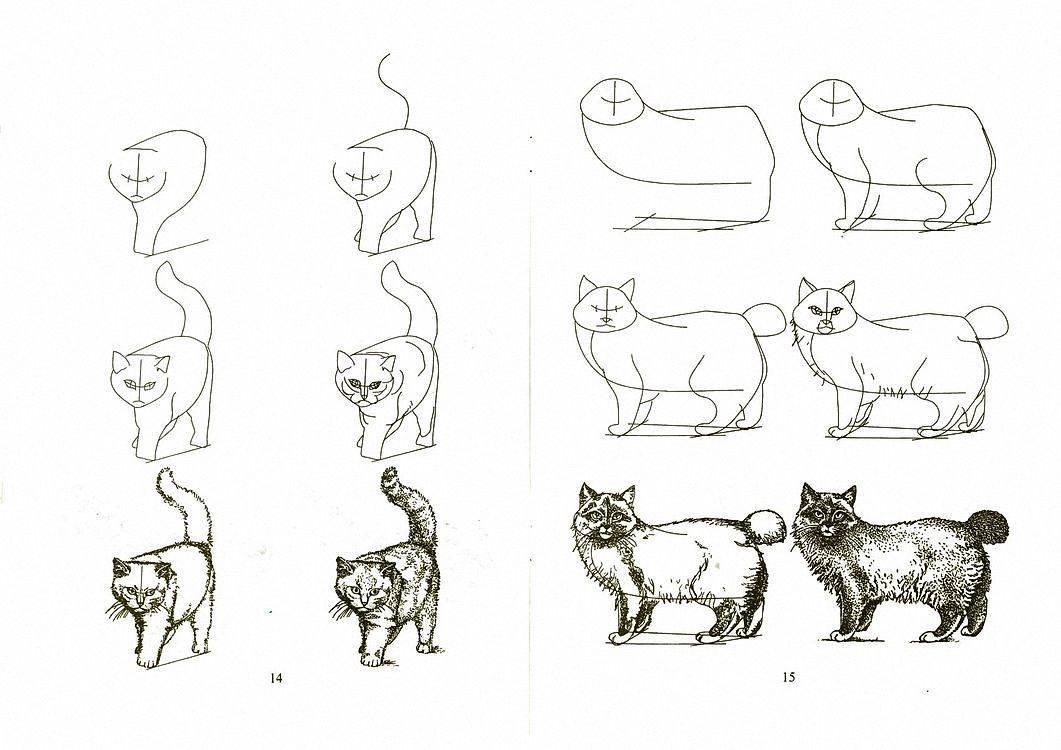 14

15