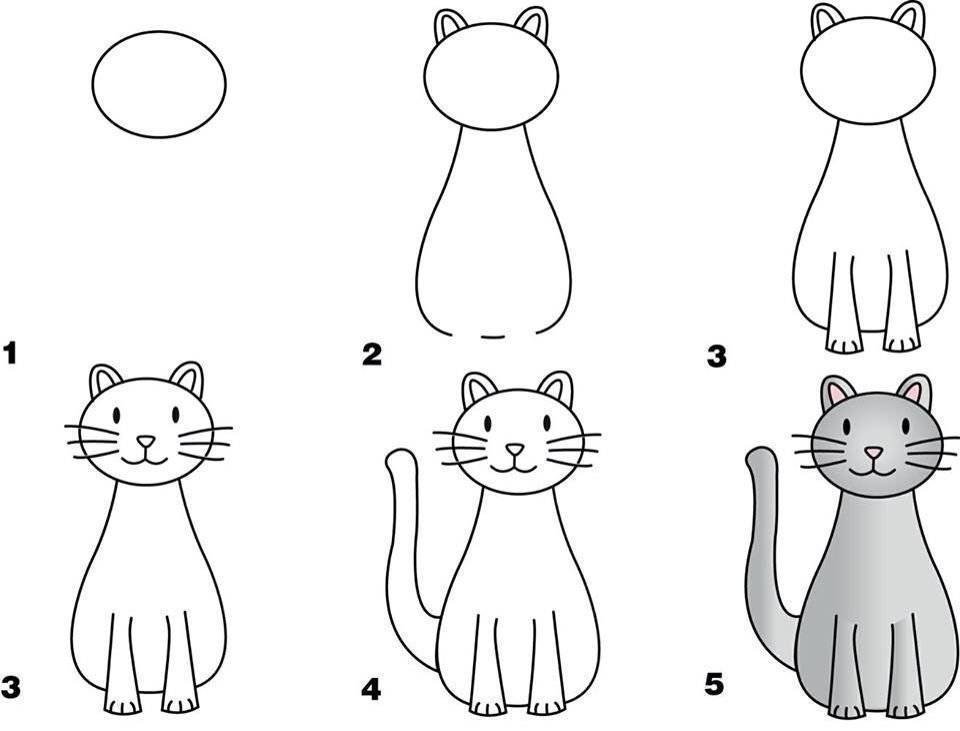 1
2
3
3
4
5