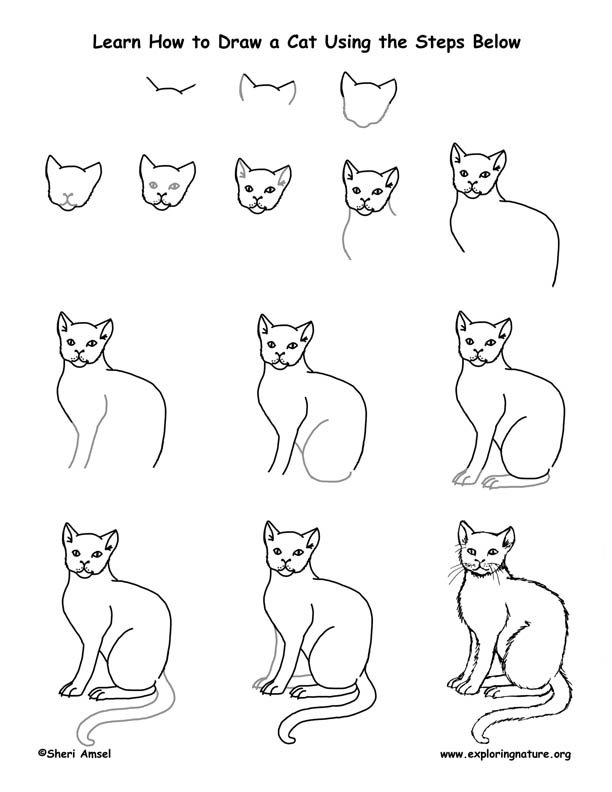 Learn How to Draw a Cat Using the Steps Below

©Sheri Amsel

www.exploringnature.org