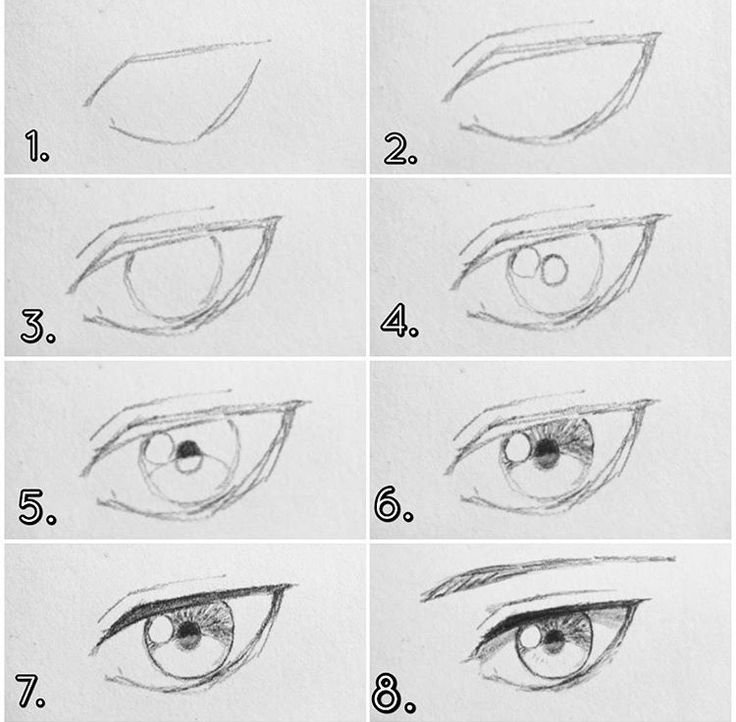 1.

2.

3.

4.

5.

6.

7.

8.