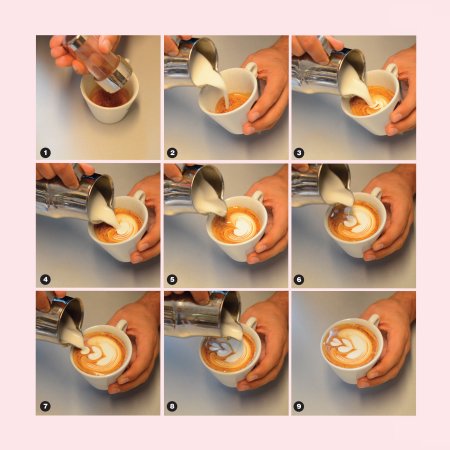 1
2
3
4
5
6
7
8
9