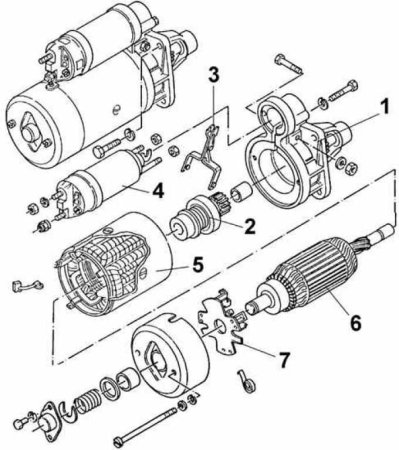 3
1
4
2
5
6
7