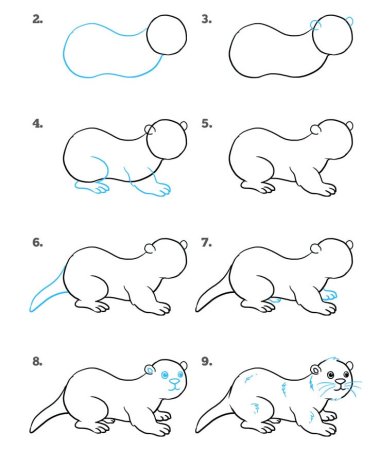 2.

3.

4.

5.

6.

7.

8.

9.