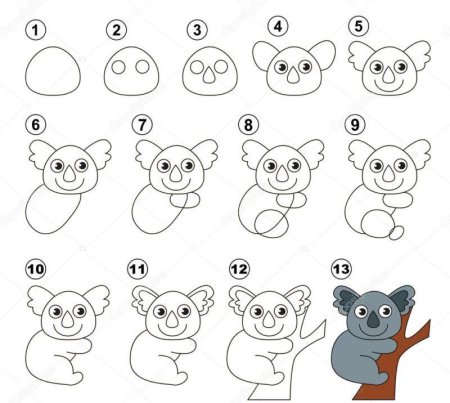 1
2
3
4
5
6
7
8
9
10
11
12
13