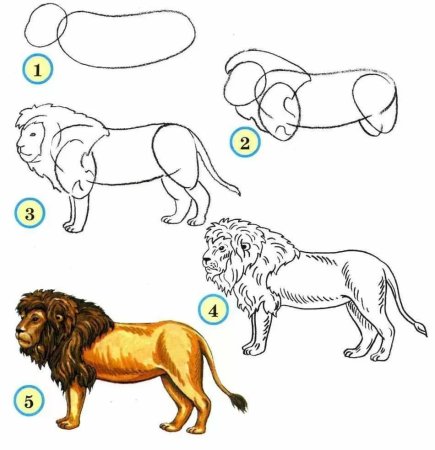 1

2

3

4

5