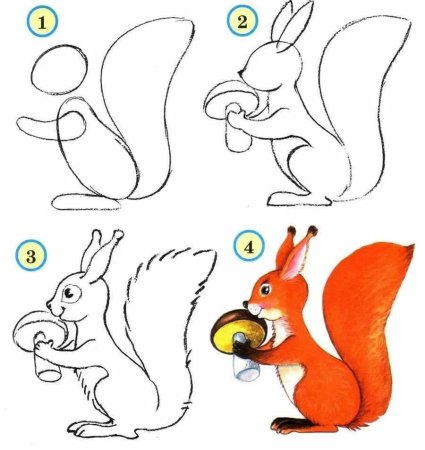 1

2

3

4