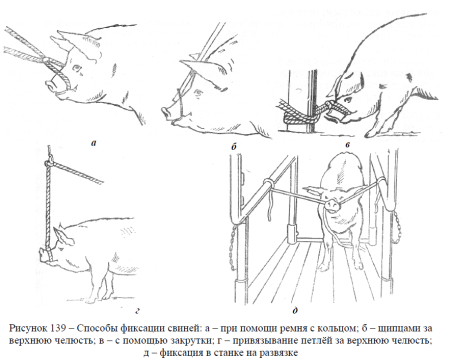 а

б

в

г

д

Рисунок 139 – Способы фиксации свиней: а – при помощи ремня с кольцом; б – щипцами за верхнюю челюсть; в – с помощью закрутки; г – привязывание петлёй за верхнюю челюсть; д – фиксация в станке на развязке