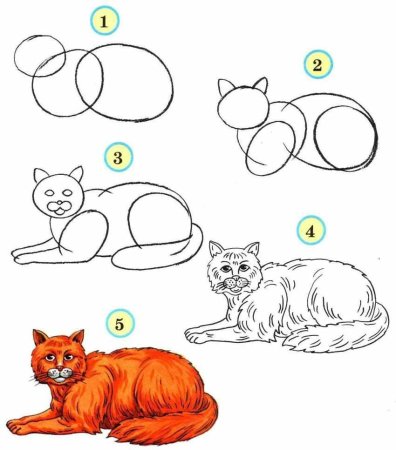 1
2
3
4
5