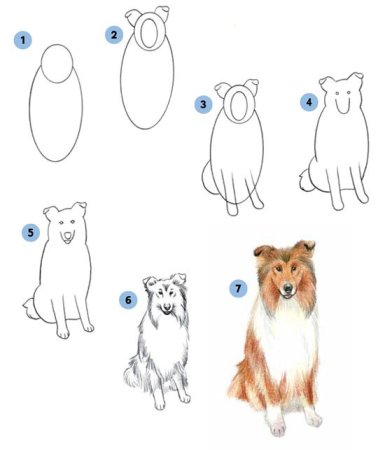 1

2

3

4

5

6

7