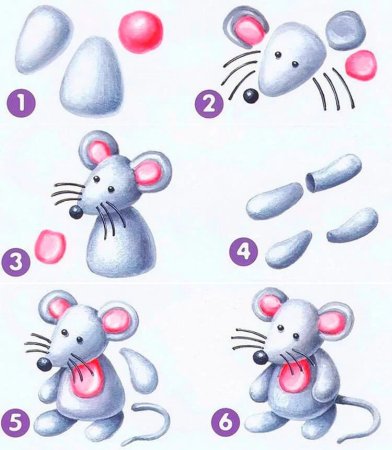 1
2
3
4
5
6