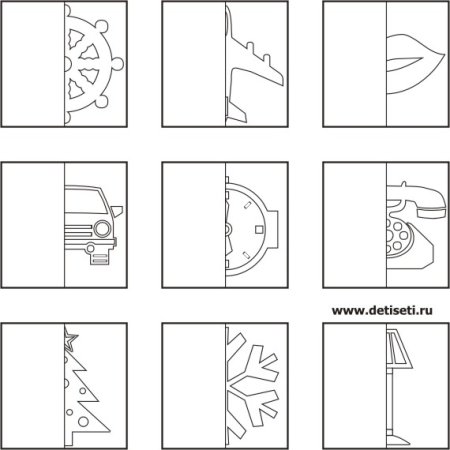 www.detiseti.ru