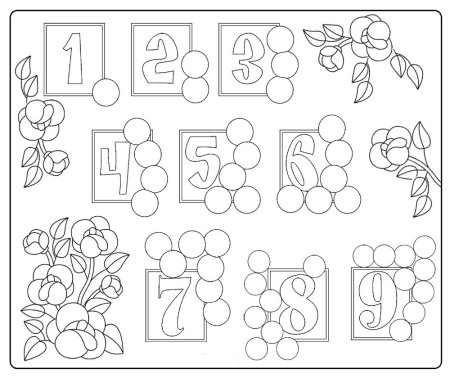 1 2 3
4 5 6
7 8 9