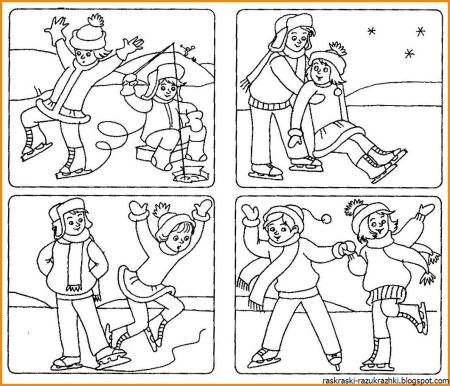 raskraski-razukrazhki.blogspot.com