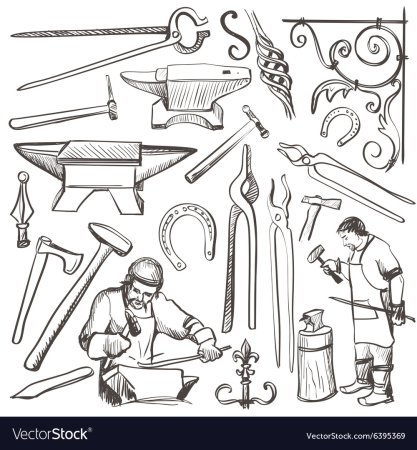 VectorStock®

VectorStock.com/6395369