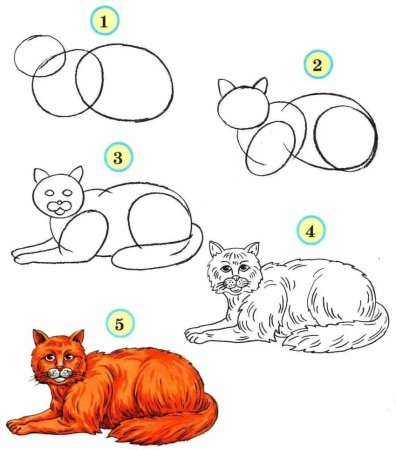 1

2

3

4

5