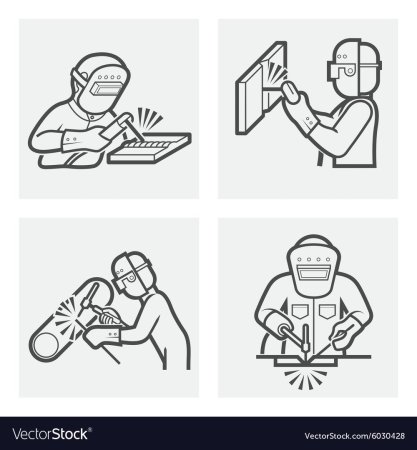 VectorStock®

VectorStock.com/6030428