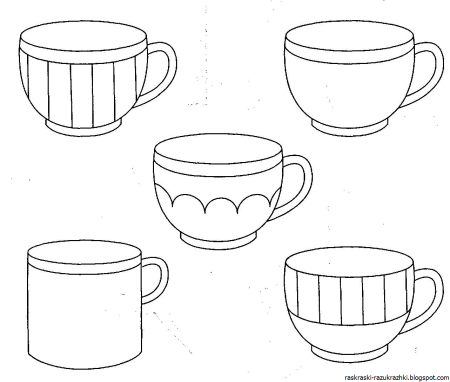 raskraski-razukrazhki.blogspot.com