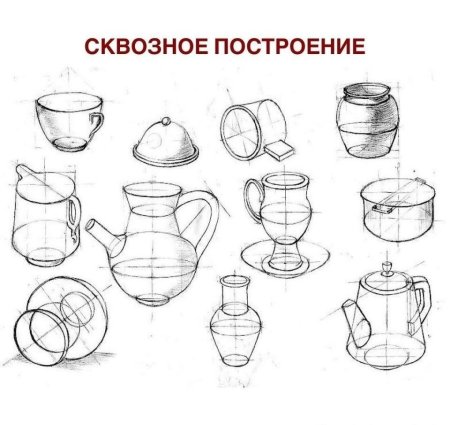 СКВОЗНОЕ ПОСТРОЕНИЕ