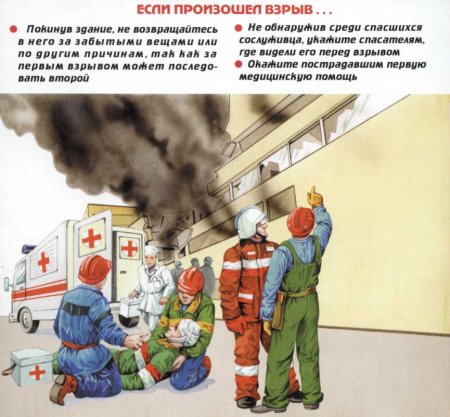 ЕСЛИ ПРОИЗОШЕЛ ВЗРЫВ . . .

● Покинув здание, не возвращайтесь в него за забытыми вещами или по другим причинам, так как за первым взрывом может последовать второй

● Не обнаружив среди спасшихся сослуживца, укажите спасателям, где видели его перед взрывом

● Окажите пострадавшим первую медицинскую помощь