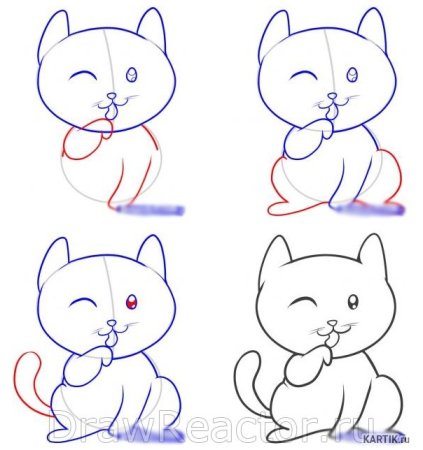 DrawReactor.ru
KARTIK.ru