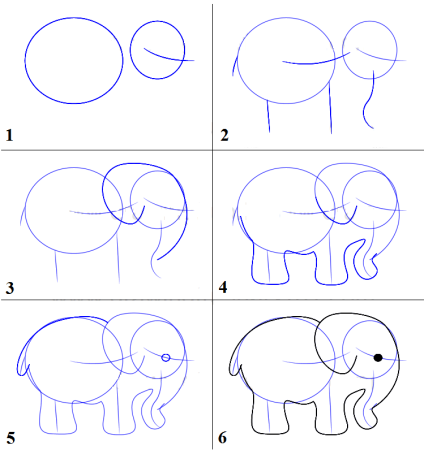 1
2
3
4
5
6