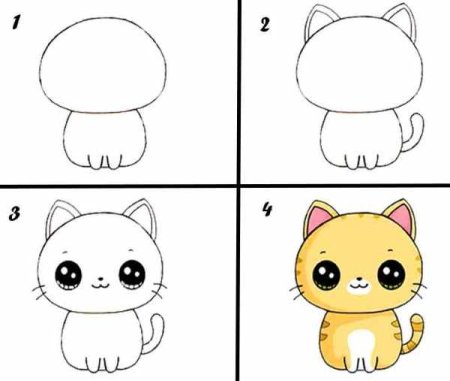 1

2

3

4