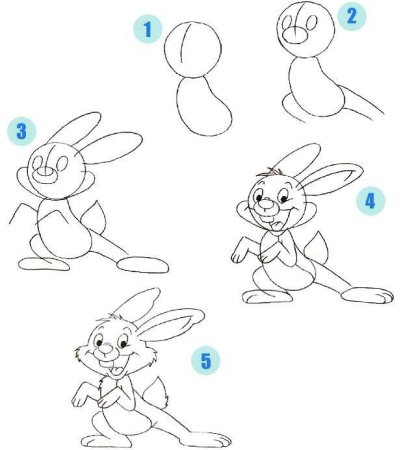 1
2
3
4
5