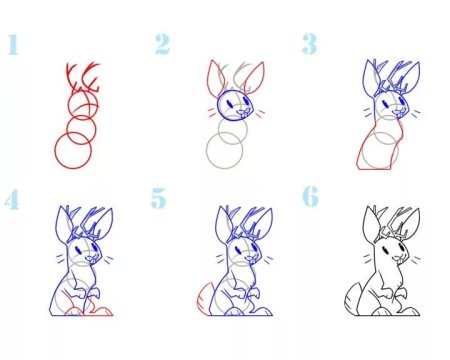 1

2

3

4

5

6