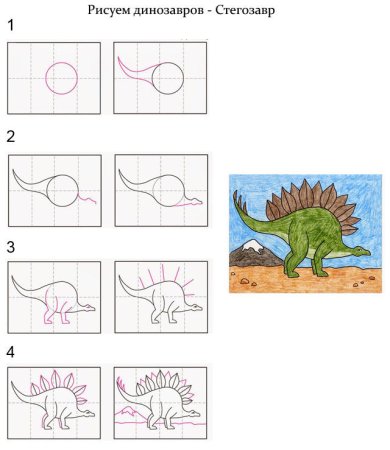 Рисуем динозавров - Стегозавр

1

2

3

4